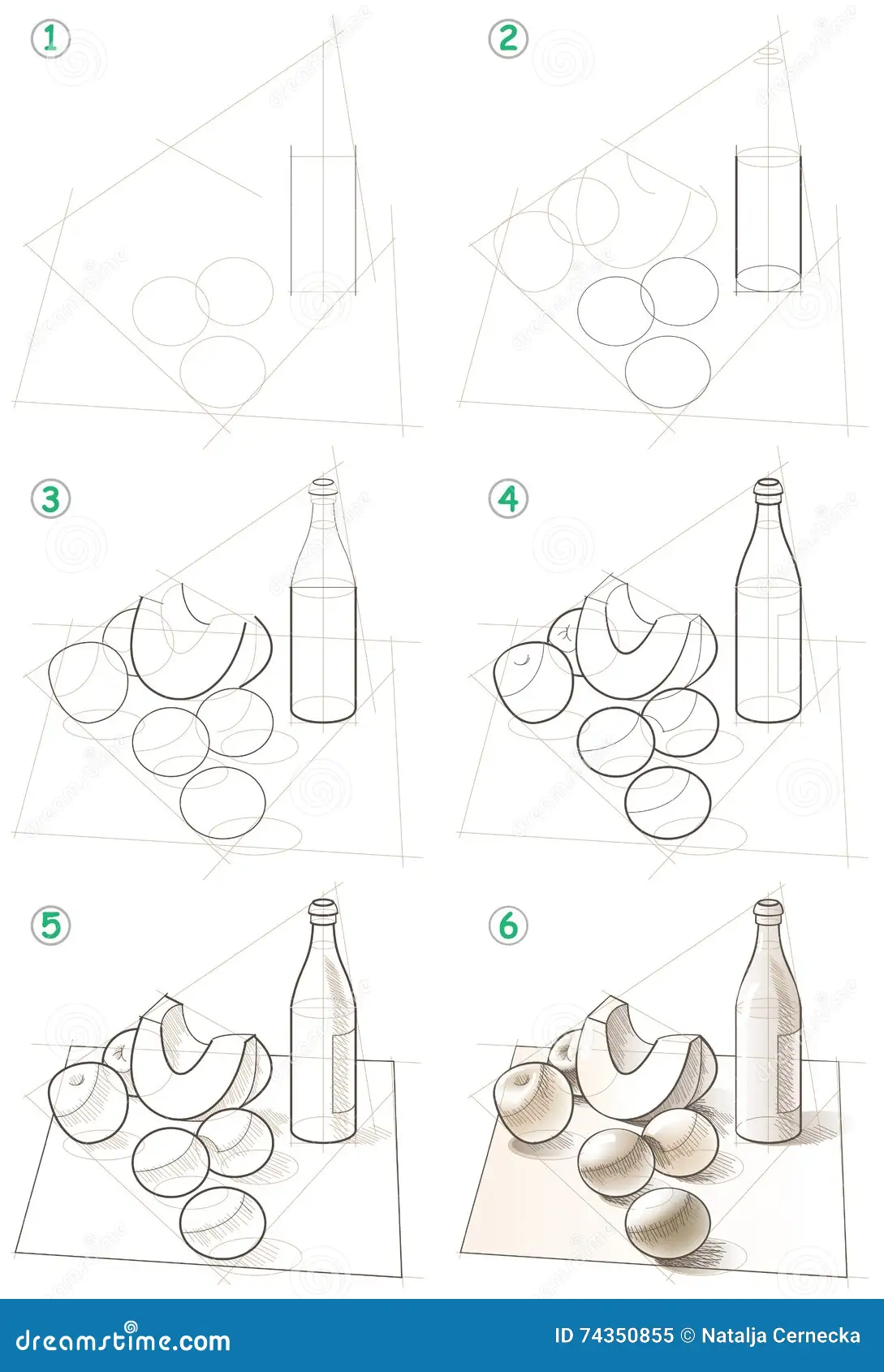 1

2

3

4

5

6

dreamstime.com

ID 74350855 © Natalja Cernecka