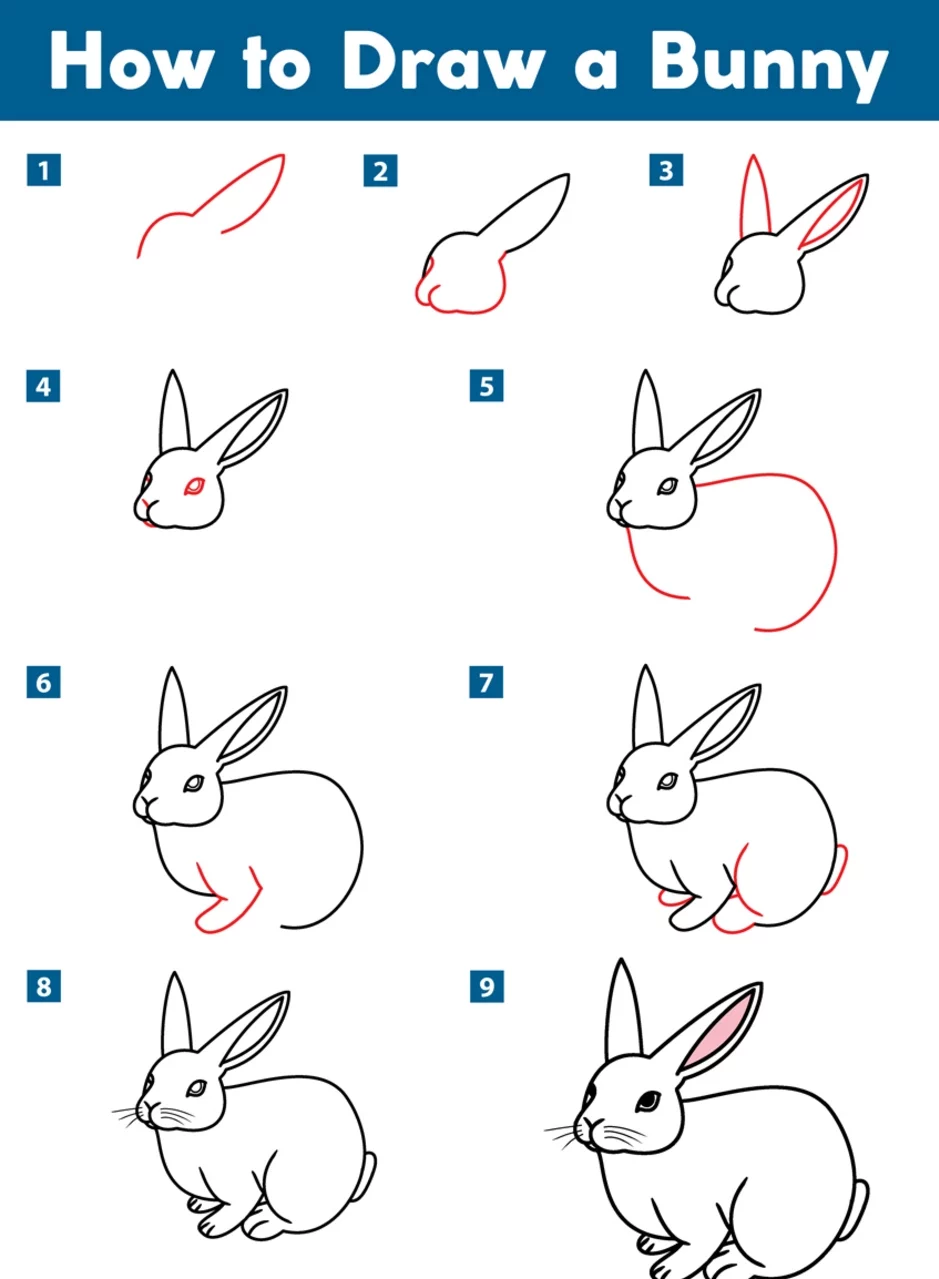 How to Draw a Bunny

1

2

3

4

5

6

7

8

9