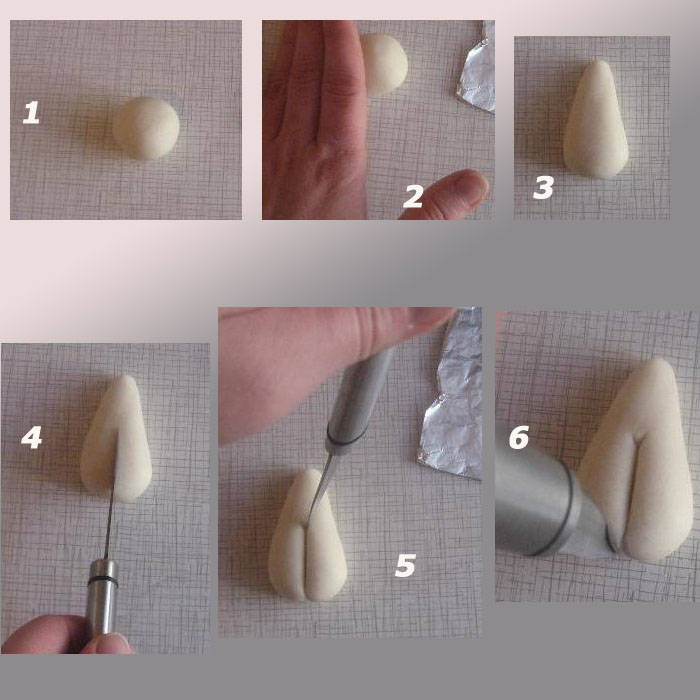 1

2

3

4

5

6