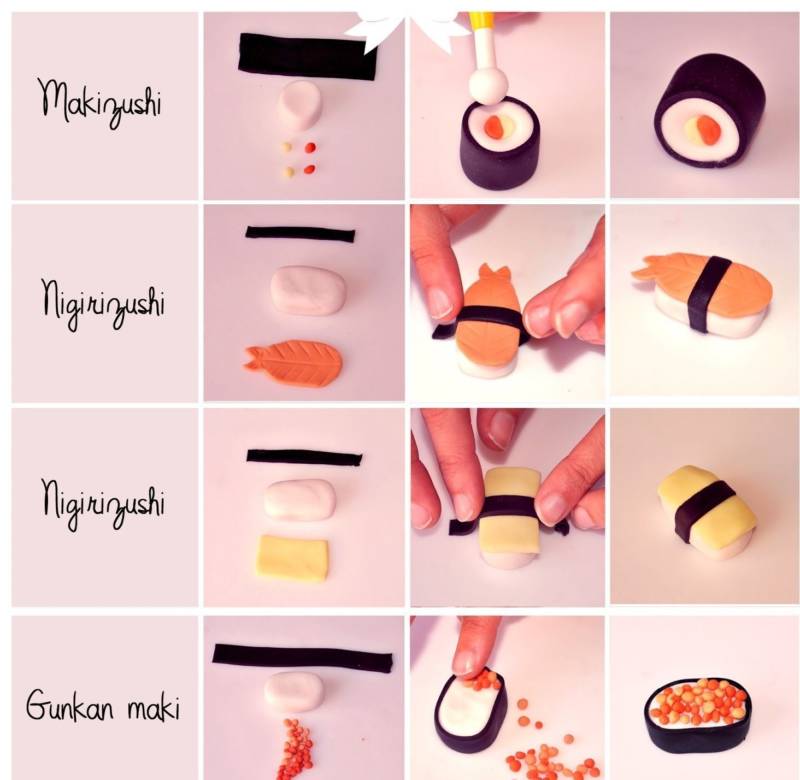 Makizushi

Nigirizushi

Nigirizushi

Gunkan maki