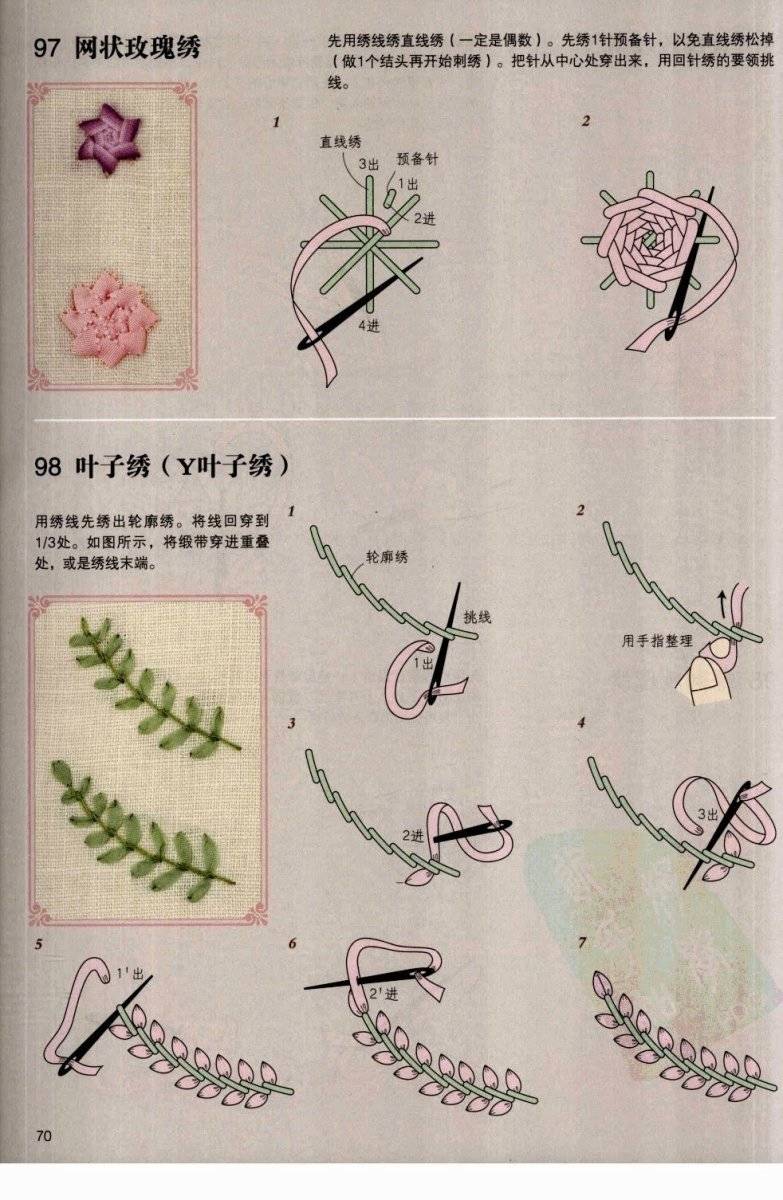 97 网状玫瑰绣

先用绣线绣直线绣（一定是偶数）。先绣1针预备针，以免直线绣松掉（做1个结头再开始刺绣）。把针从中心处穿出来，用回针绣的要领挑线。

1

直线绣
3出
预备针
1出
2进
4进

2

98 叶子绣（Y叶子绣）

用绣线先绣出轮廓绣。将线回穿到1/3处。如图所示，将缎带穿进重叠处，或是绣线末端。

1

轮廓绣
挑线
1出

2

用手指整理

3

2进

4

3出

5

1'出

6

2'进

7

70