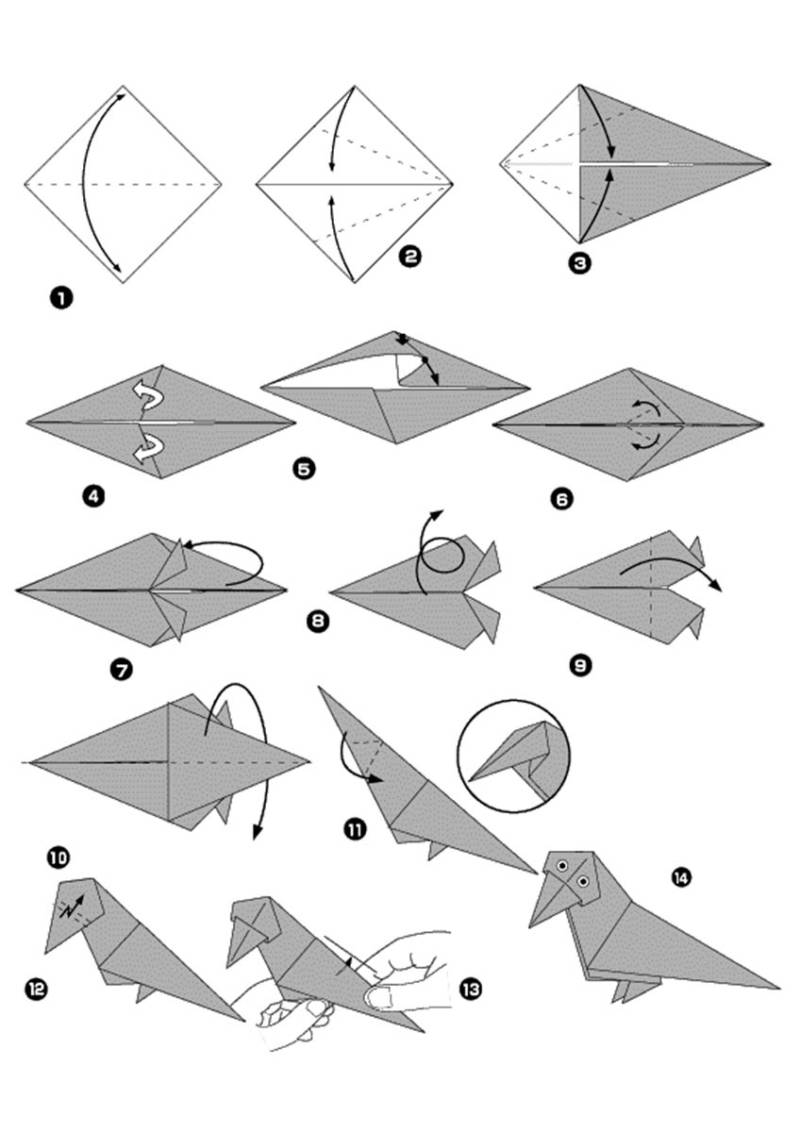 1
2
3
4
5
6
7
8
9
10
11
12
13
14