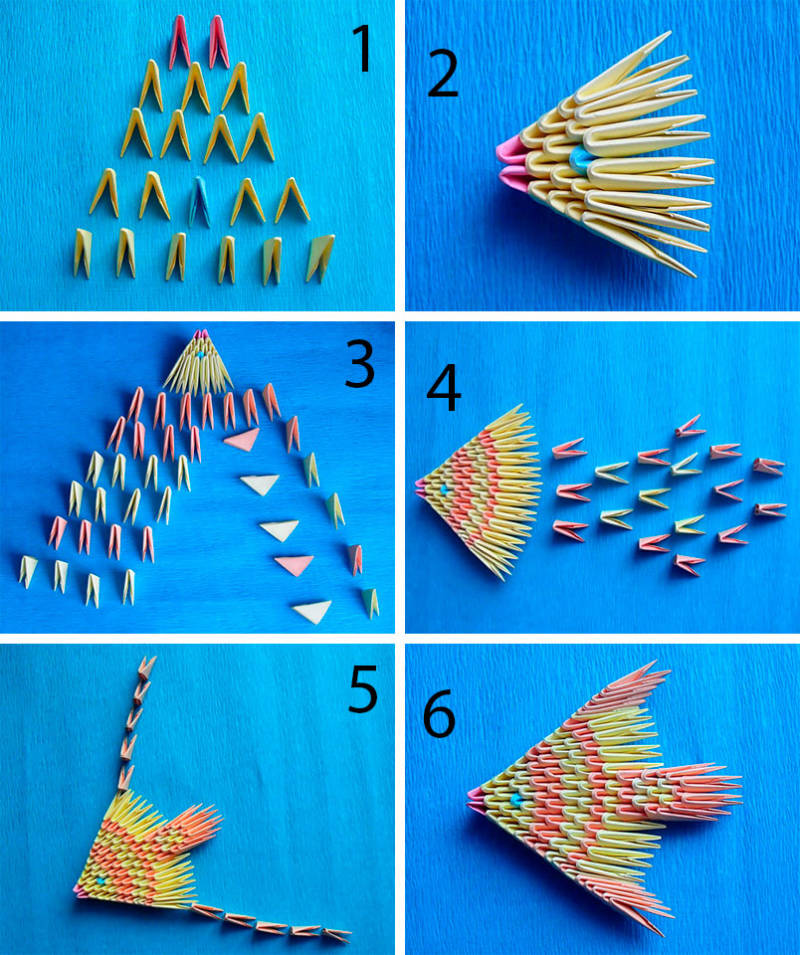 1
2
3
4
5
6