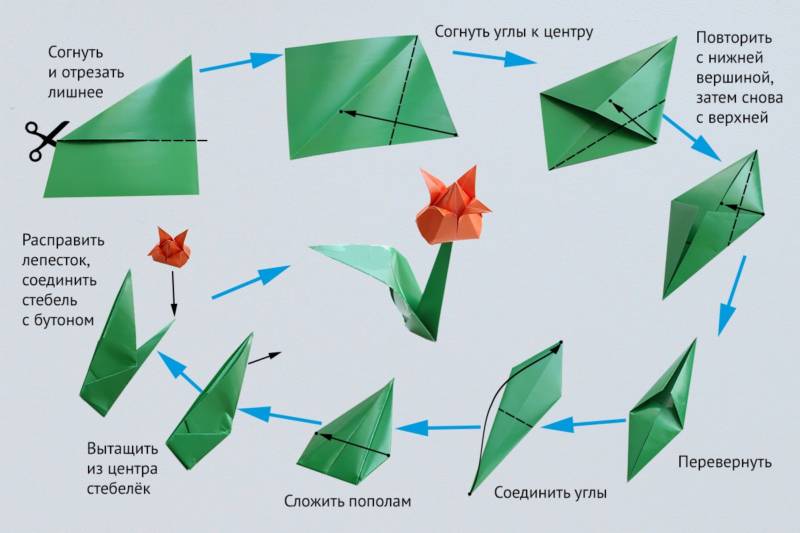 Согнуть и отрезать лишнее

Согнуть углы к центру

Повторить с нижней вершиной, затем снова с верхней

Перевернуть

Соединить углы

Сложить пополам

Вытащить из центра стебелёк

Расправить лепесток, соединить стебель с бутоном